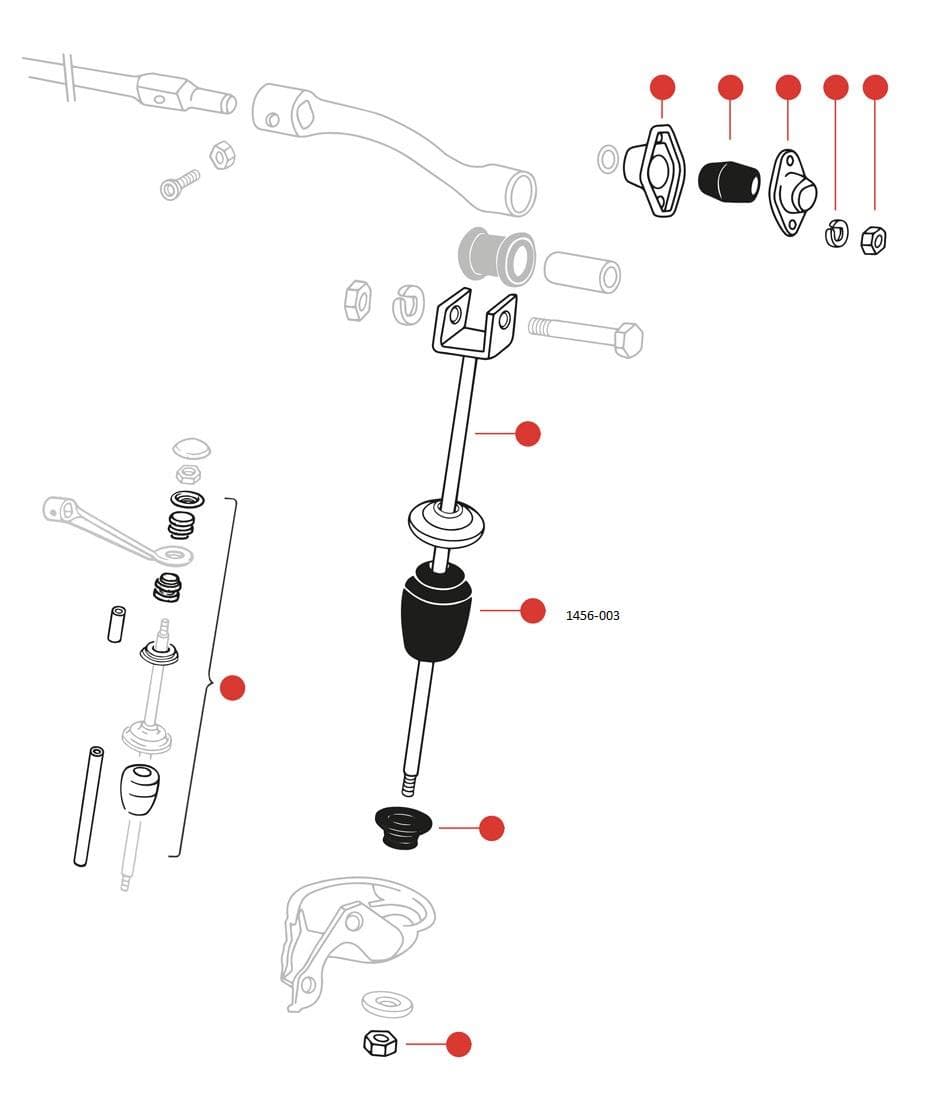 1456-003