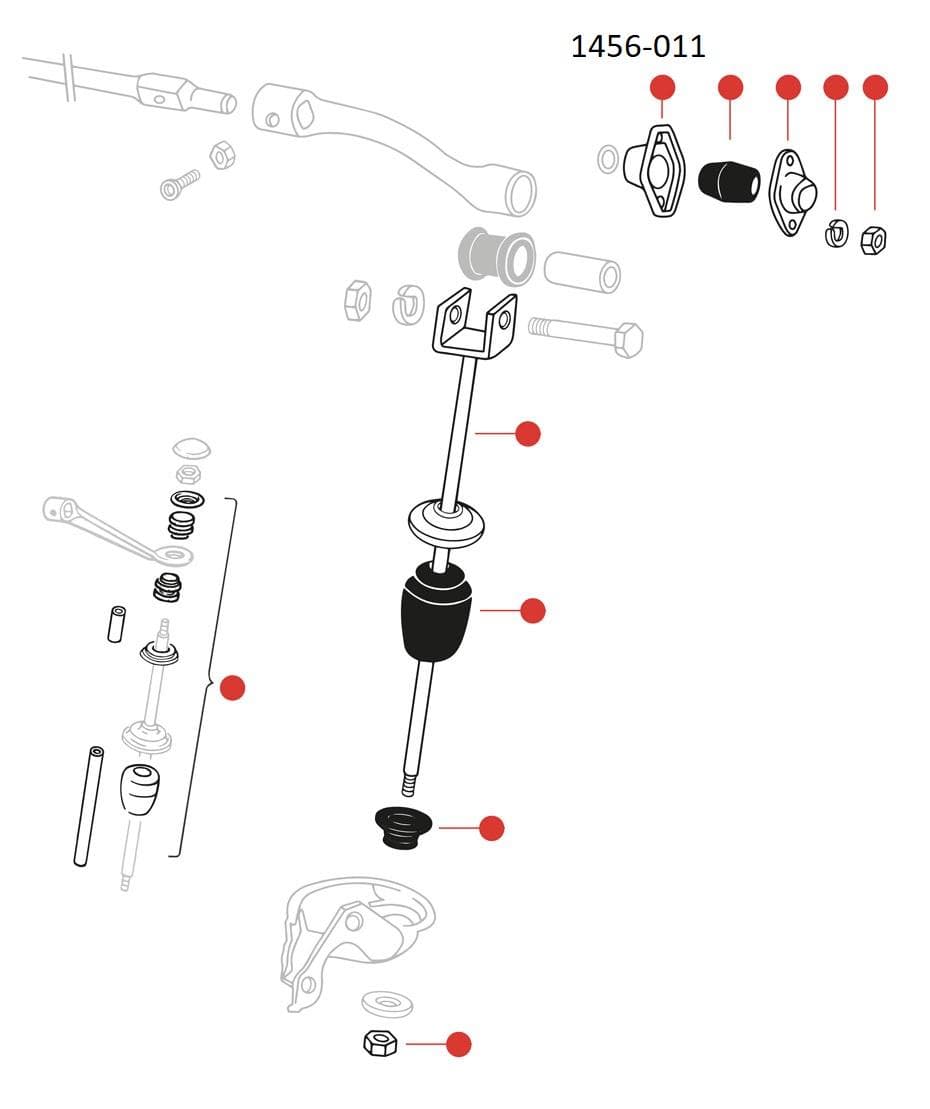 1456-011