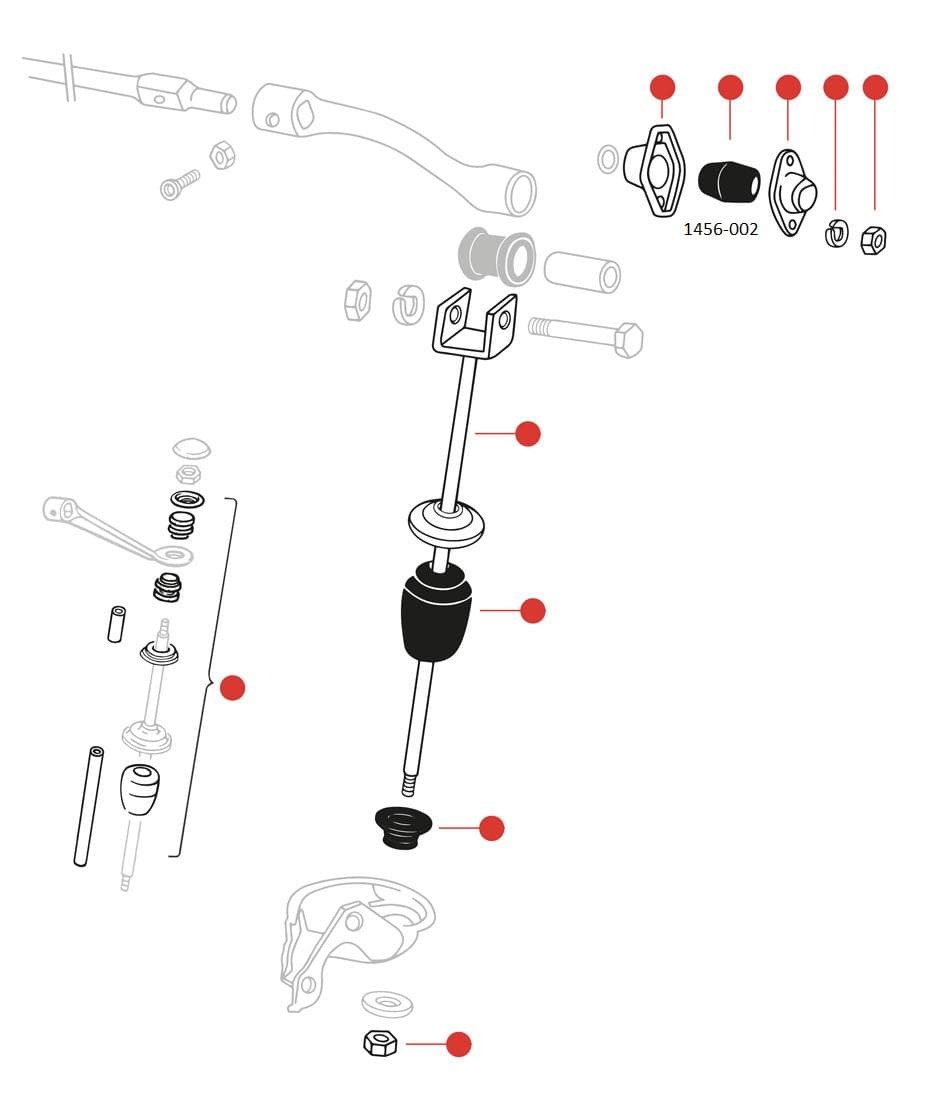 1456-002