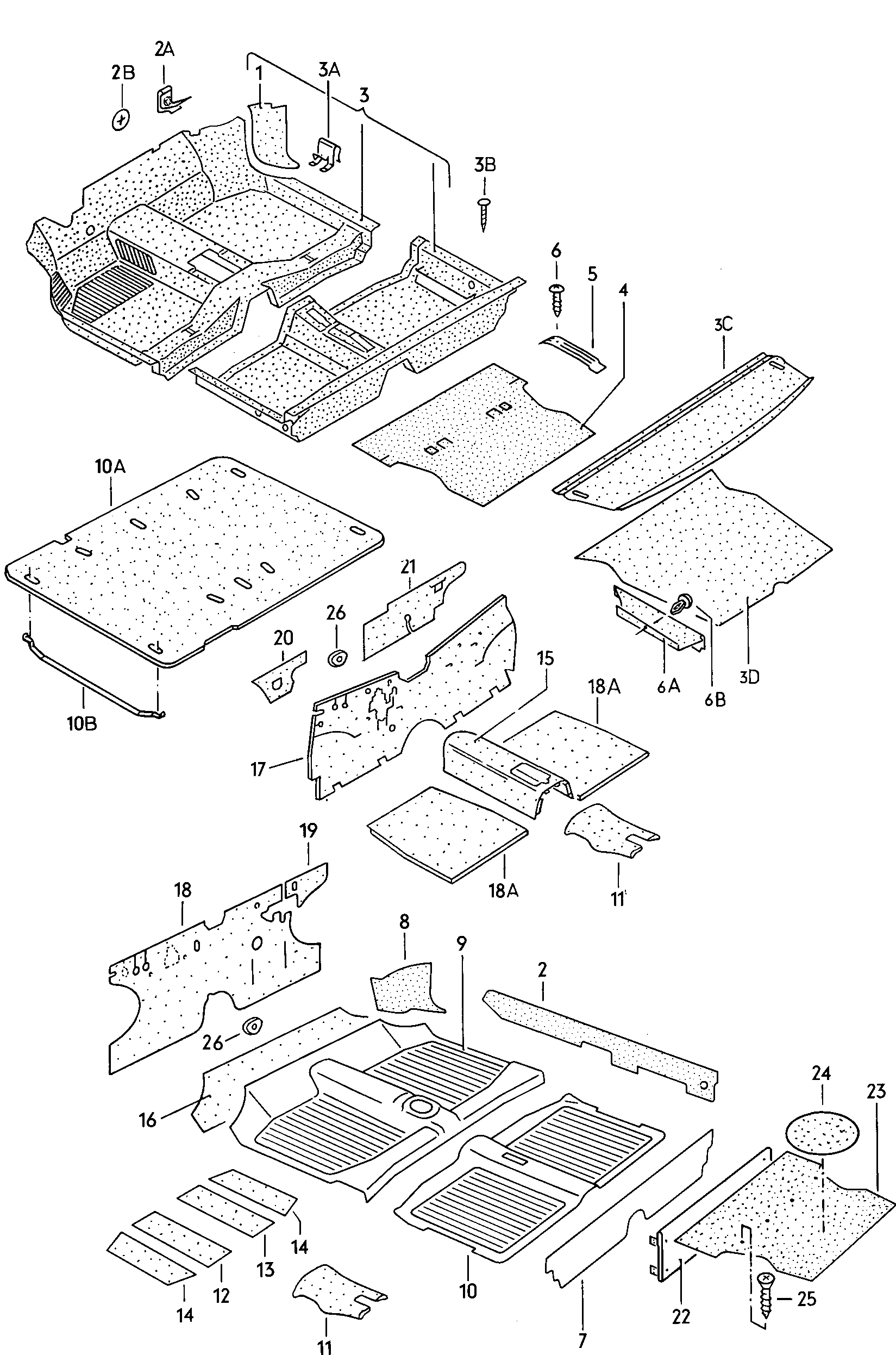 2B
2A
1
3A
3
3B
6
5
4
3C
10A
21
26
20
15
18A
6A
6B
3D
10B
17
18A
11
19
18
8
9
2
26
16
24
23
14
13
12
14
11
10
7
22
25