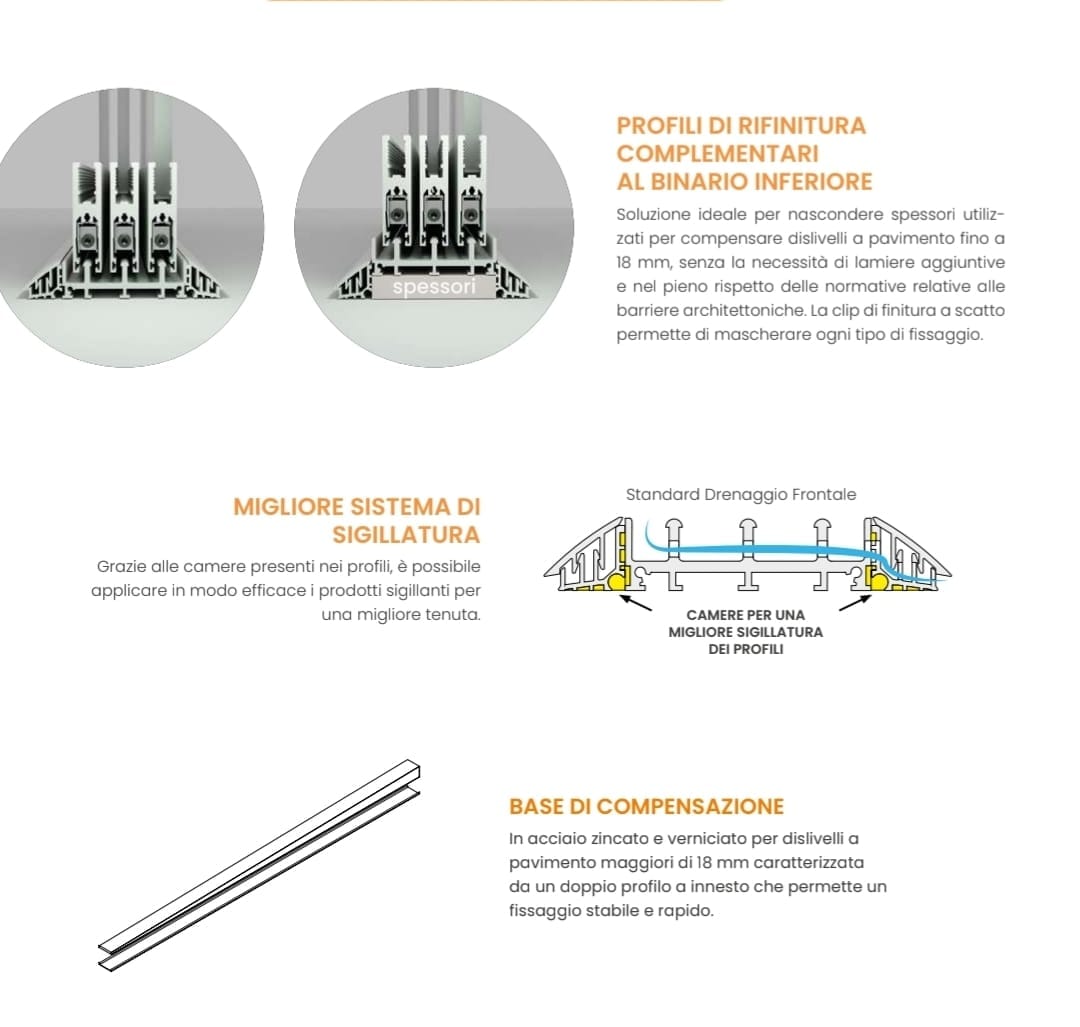 spessori

PROFILI DI RIFINITURA COMPLEMENTARI AL BINARIO INFERIORE

Soluzione ideale per nascondere spessori utilizzati per compensare dislivelli a pavimento fino a 18 mm, senza la necessità di lamiere aggiuntive e nel pieno rispetto delle normative relative alle barriere architettoniche. La clip di finitura a scatto permette di mascherare ogni tipo di fissaggio.

MIGLIORE SISTEMA DI SIGILLATURA

Grazie alle camere presenti nei profili, è possibile applicare in modo efficace i prodotti sigillanti per una migliore tenuta.

Standard Drenaggio Frontale

CAMERE PER UNA MIGLIORE SIGILLATURA DEI PROFILI

BASE DI COMPENSAZIONE

In acciaio zincato e verniciato per dislivelli a pavimento maggiori di 18 mm caratterizzata da un doppio profilo a innesto che permette un fissaggio stabile e rapido.