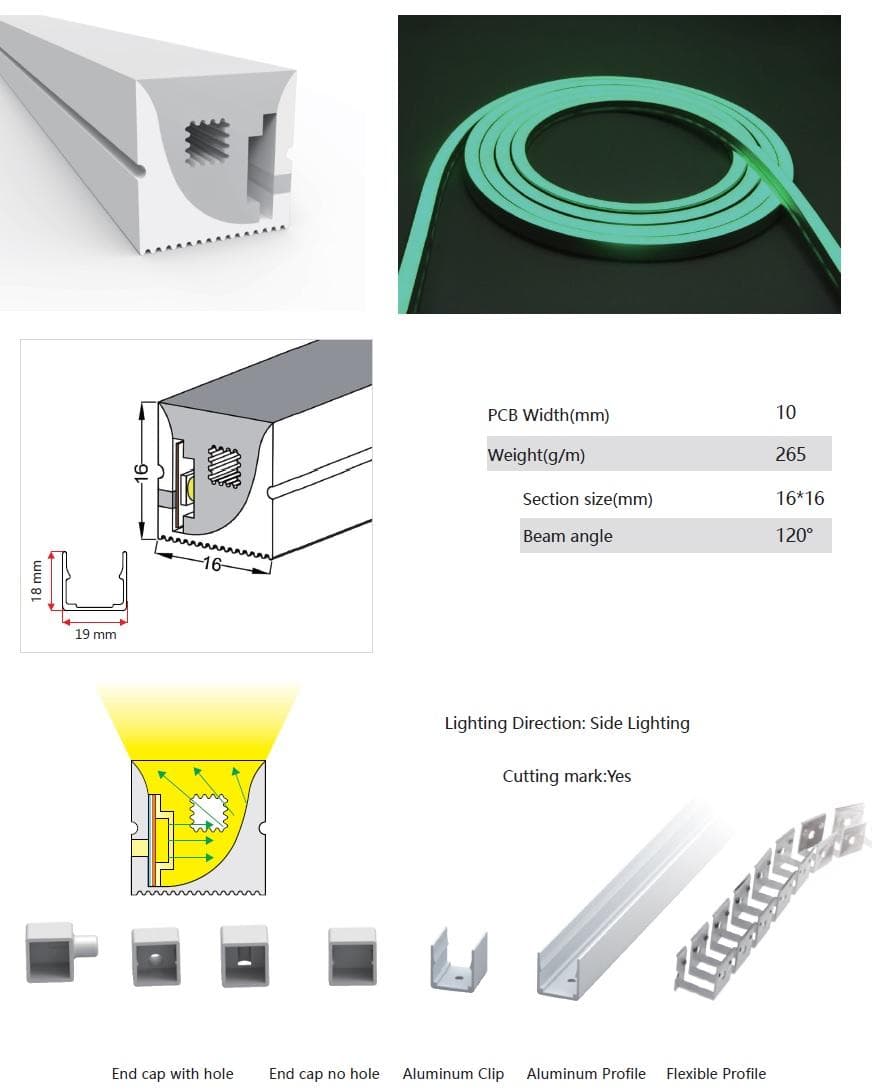 16
16
18 mm
19 mm

| PCB Width(mm) | 10 |
|---|---|
| Weight(g/m) | 265 |
| Section size(mm) | 16*16 |
| Beam angle | 120° |

Lighting Direction: Side Lighting

Cutting mark:Yes

End cap with hole End cap no hole Aluminum Clip Aluminum Profile Flexible Profile