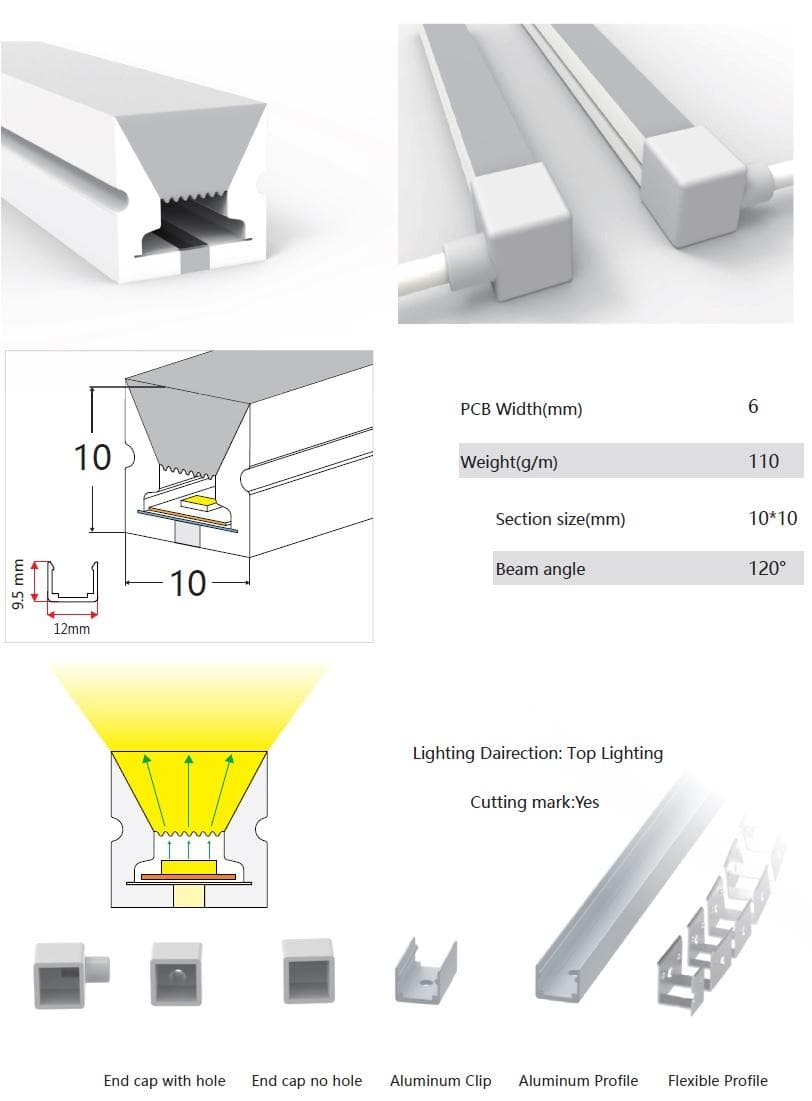 10

10

9.5 mm

12mm

| PCB Width(mm) | 6 |
|---|---|
| Weight(g/m) | 110 |
| Section size(mm) | 10*10 |
| Beam angle | 120° |

Lighting Dairection: Top Lighting

Cutting mark:Yes

End cap with hole End cap no hole Aluminum Clip Aluminum Profile Flexible Profile