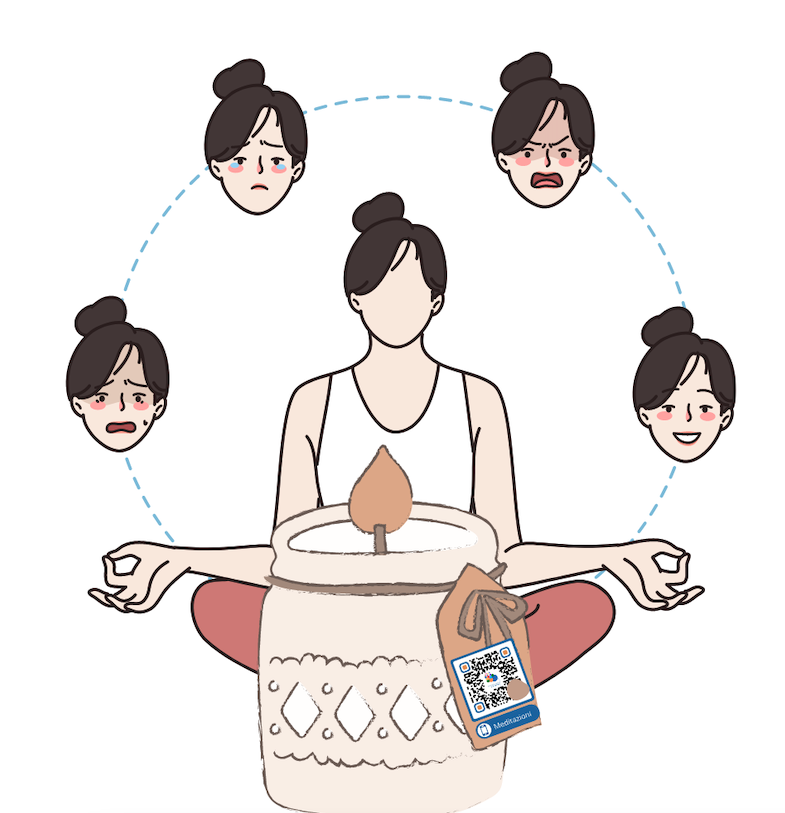 Meditazioni